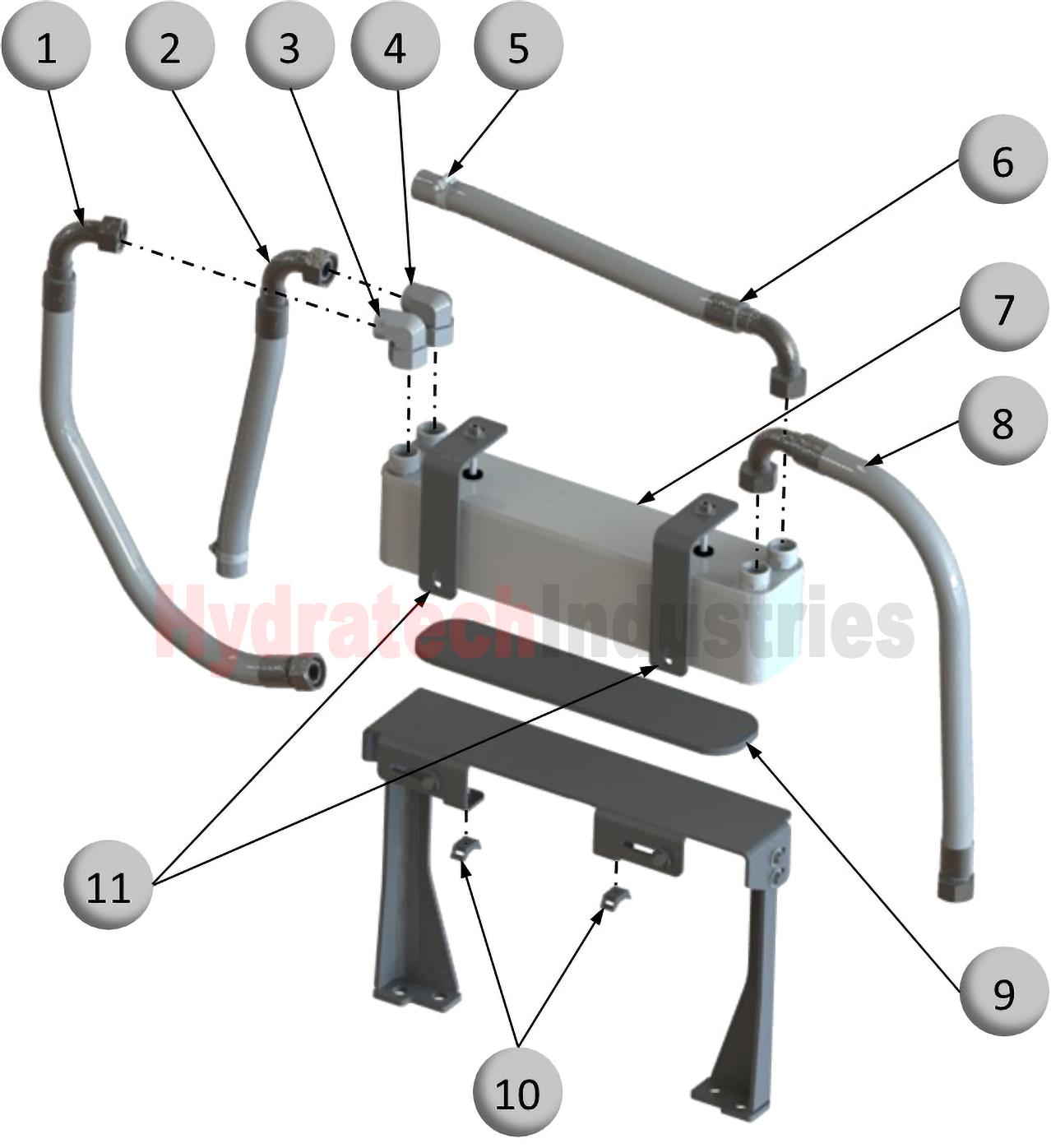 1
2
3
4
5
6
7
8
HydratechIndustries
11
9
10